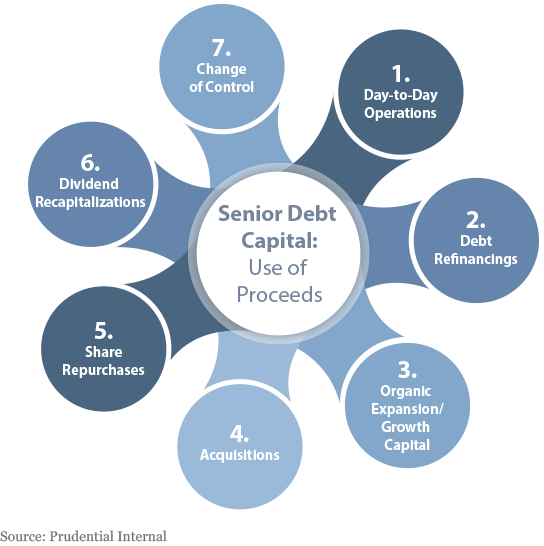 Senior Debt Capital: Use of Proceeds

1. Day-to-Day Operations

2. Debt Refinancings

3. Organic Expansion/ Growth Capital

4. Acquisitions

5. Share Repurchases

6. Dividend Recapitalizations

7. Change of Control

Source: Prudential Internal