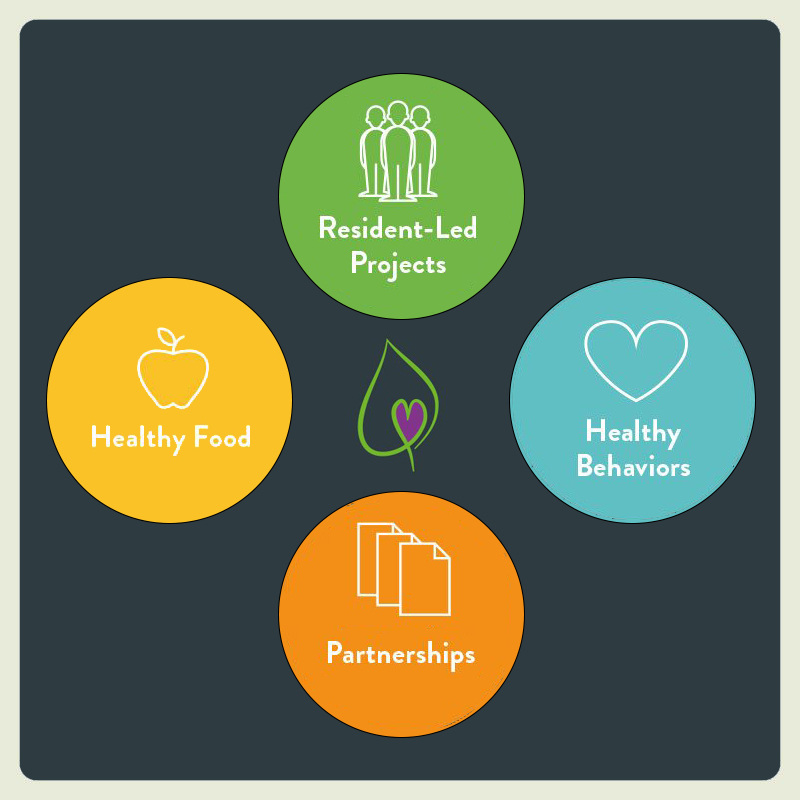 Resident-Led Projects

Healthy Food

Healthy Behaviors

Partnerships