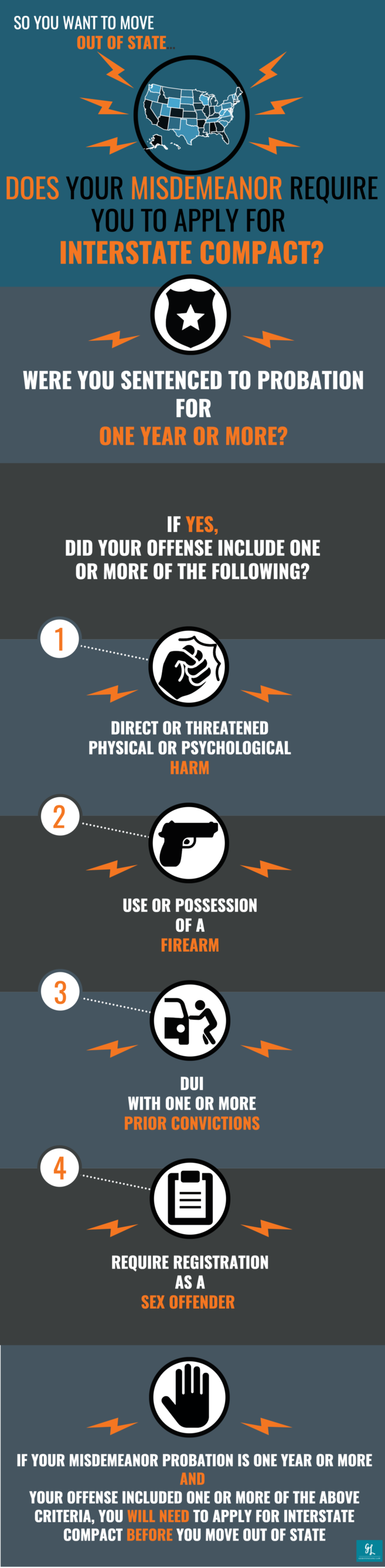 SO YOU WANT TO MOVE OUT OF STATE...

DOES YOUR MISDEMEANOR REQUIRE YOU TO APPLY FOR INTERSTATE COMPACT?

WERE YOU SENTENCED TO PROBATION FOR ONE YEAR OR MORE?

IF YES, DID YOUR OFFENSE INCLUDE ONE OR MORE OF THE FOLLOWING?

1

DIRECT OR THREATENED PHYSICAL OR PSYCHOLOGICAL HARM

2

USE OR POSSESSION OF A FIREARM

3

DUI WITH ONE OR MORE PRIOR CONVICTIONS

4

REQUIRE REGISTRATION AS A SEX OFFENDER

IF YOUR MISDEMEANOR PROBATION IS ONE YEAR OR MORE AND YOUR OFFENSE INCLUDED ONE OR MORE OF THE ABOVE CRITERIA, YOU WILL NEED TO APPLY FOR INTERSTATE COMPACT BEFORE YOU MOVE OUT OF STATE

GL