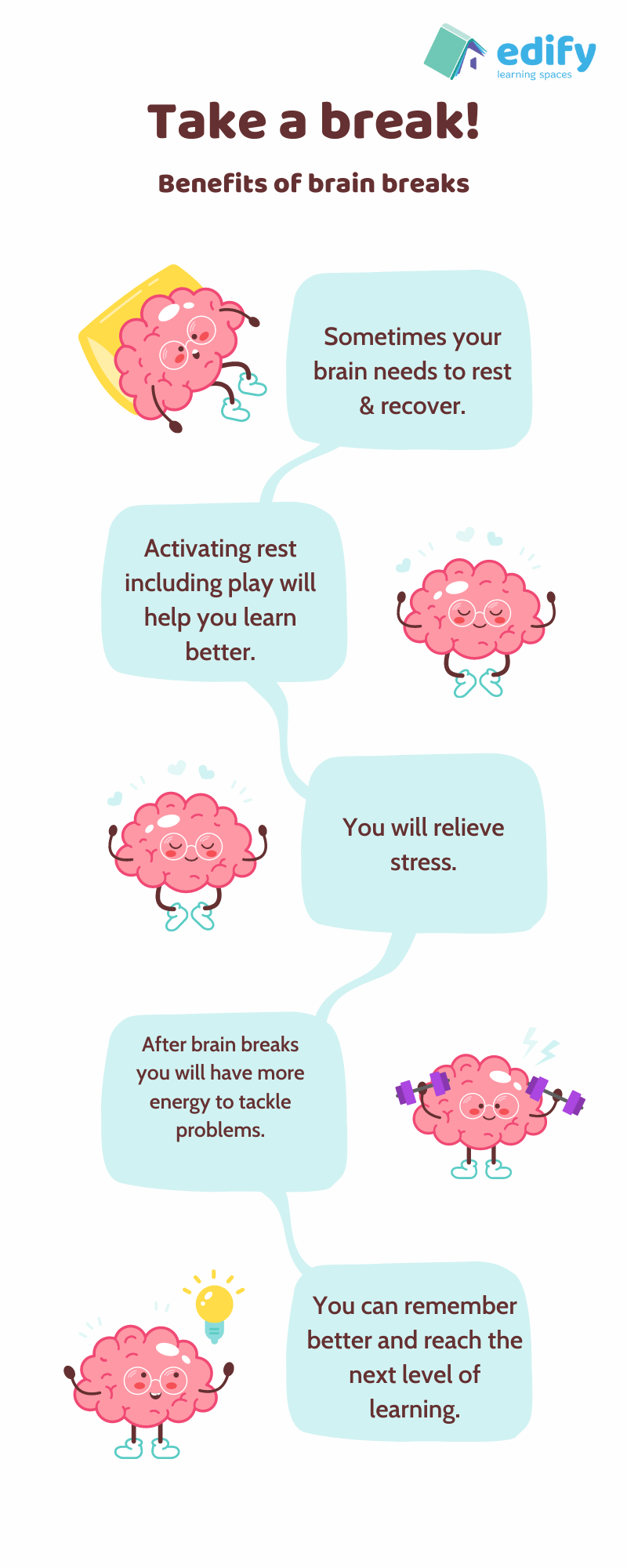 edify
learning spaces

Take a break!

Benefits of brain breaks

Sometimes your brain needs to rest & recover.

Activating rest including play will help you learn better.

You will relieve stress.

After brain breaks you will have more energy to tackle problems.

You can remember better and reach the next level of learning.