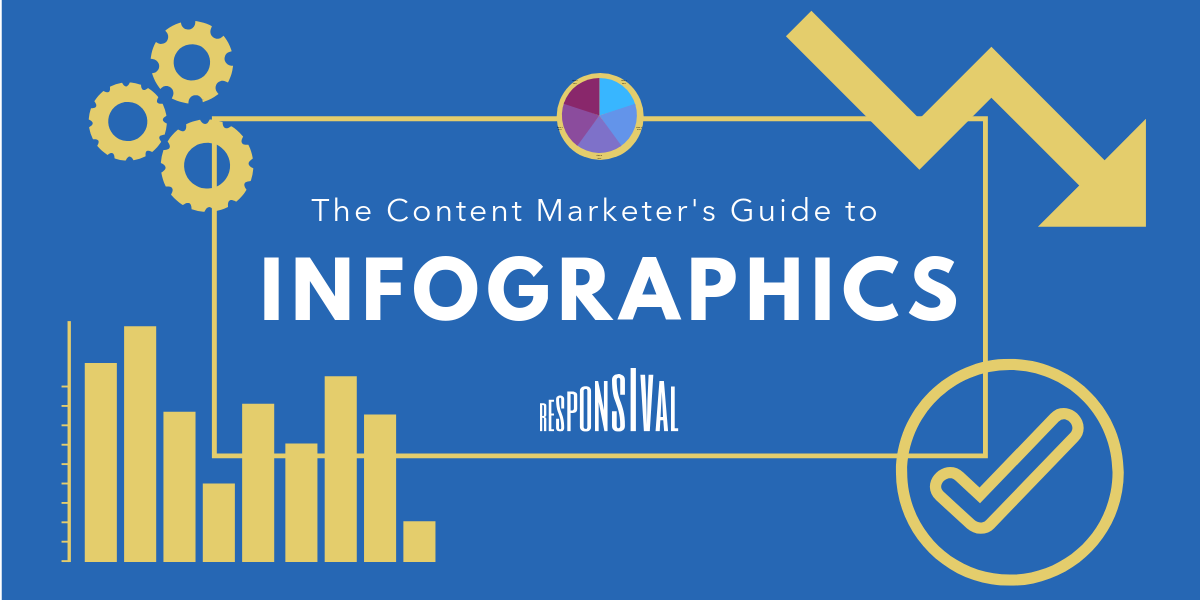 The Content Marketer's Guide to

INFOGRAPHICS

RESPONSIVAL