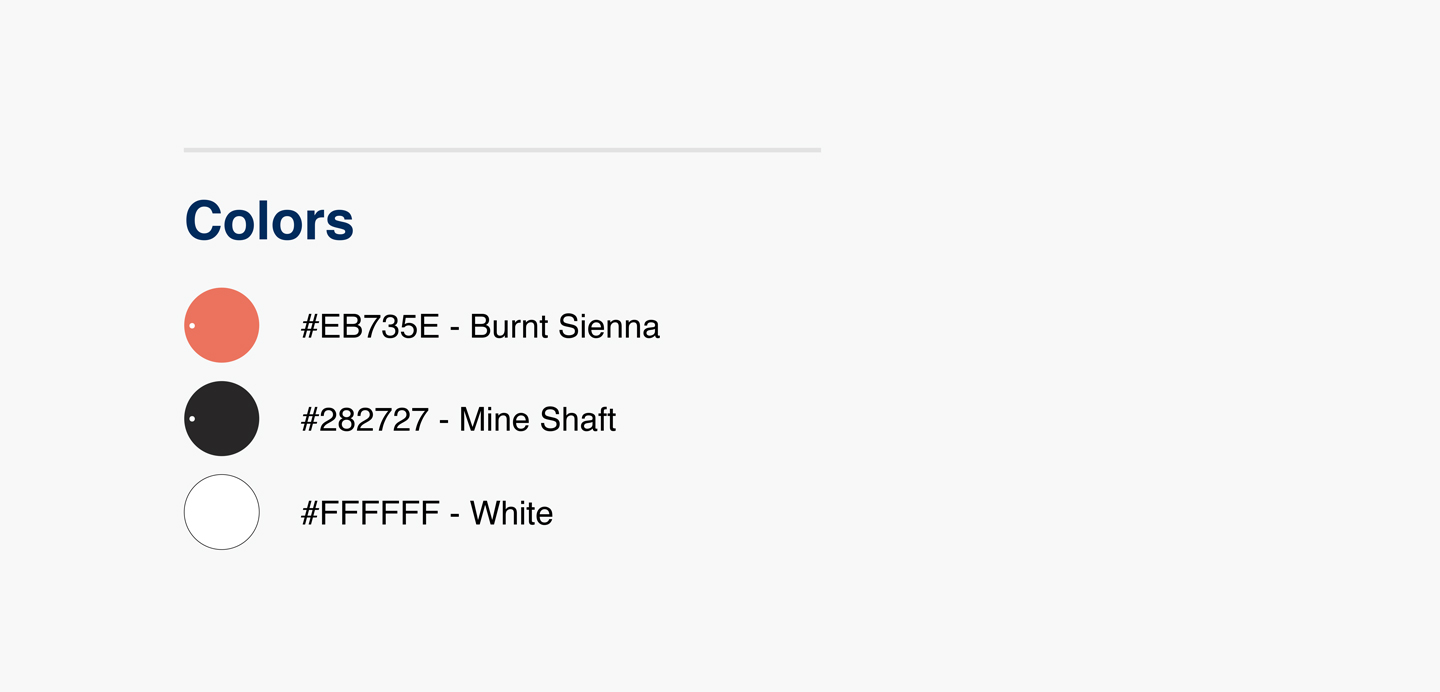 Colors

#EB735E - Burnt Sienna

#282727 - Mine Shaft

#FFFFFF - White