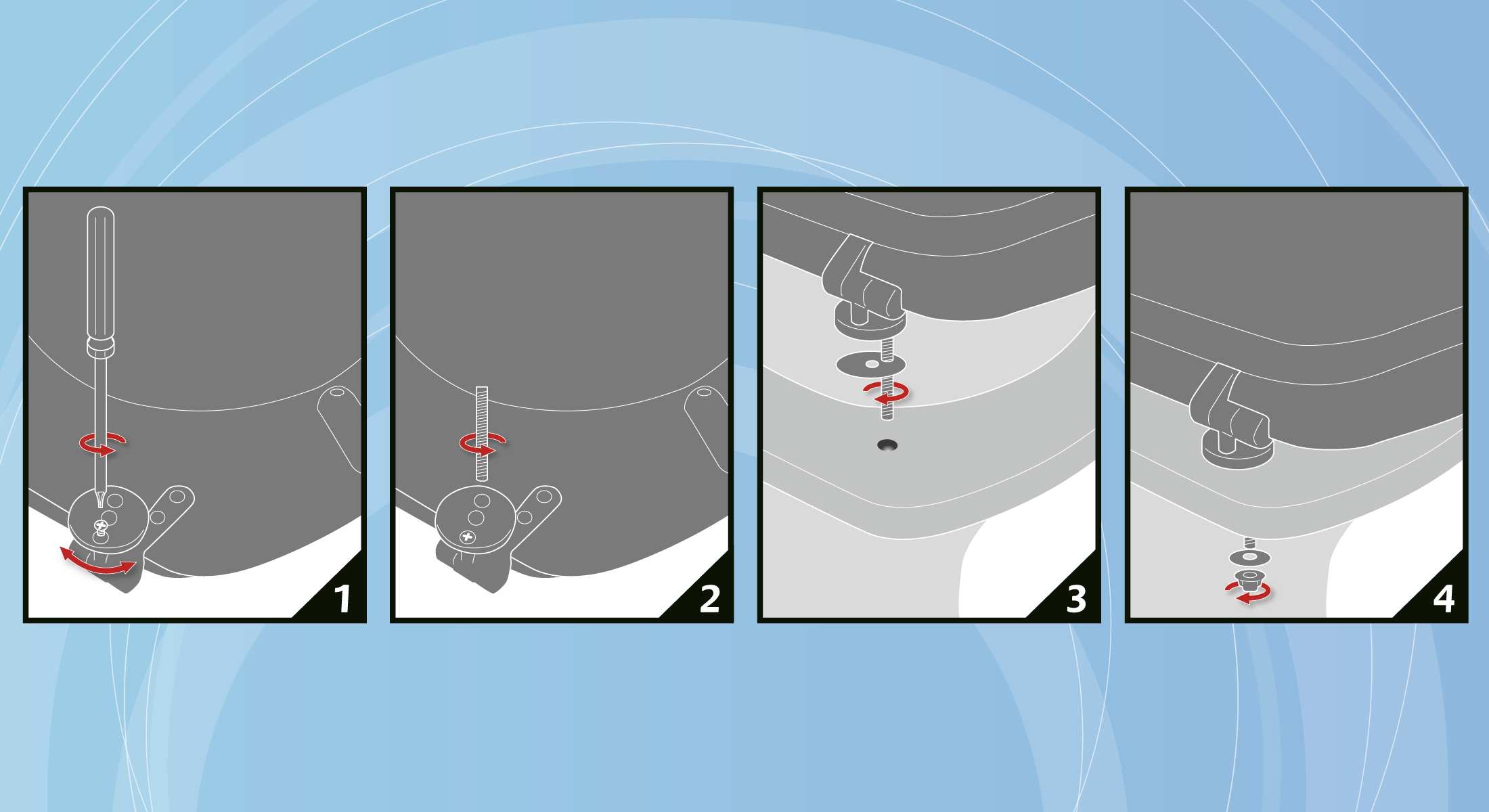 1

2

3

4