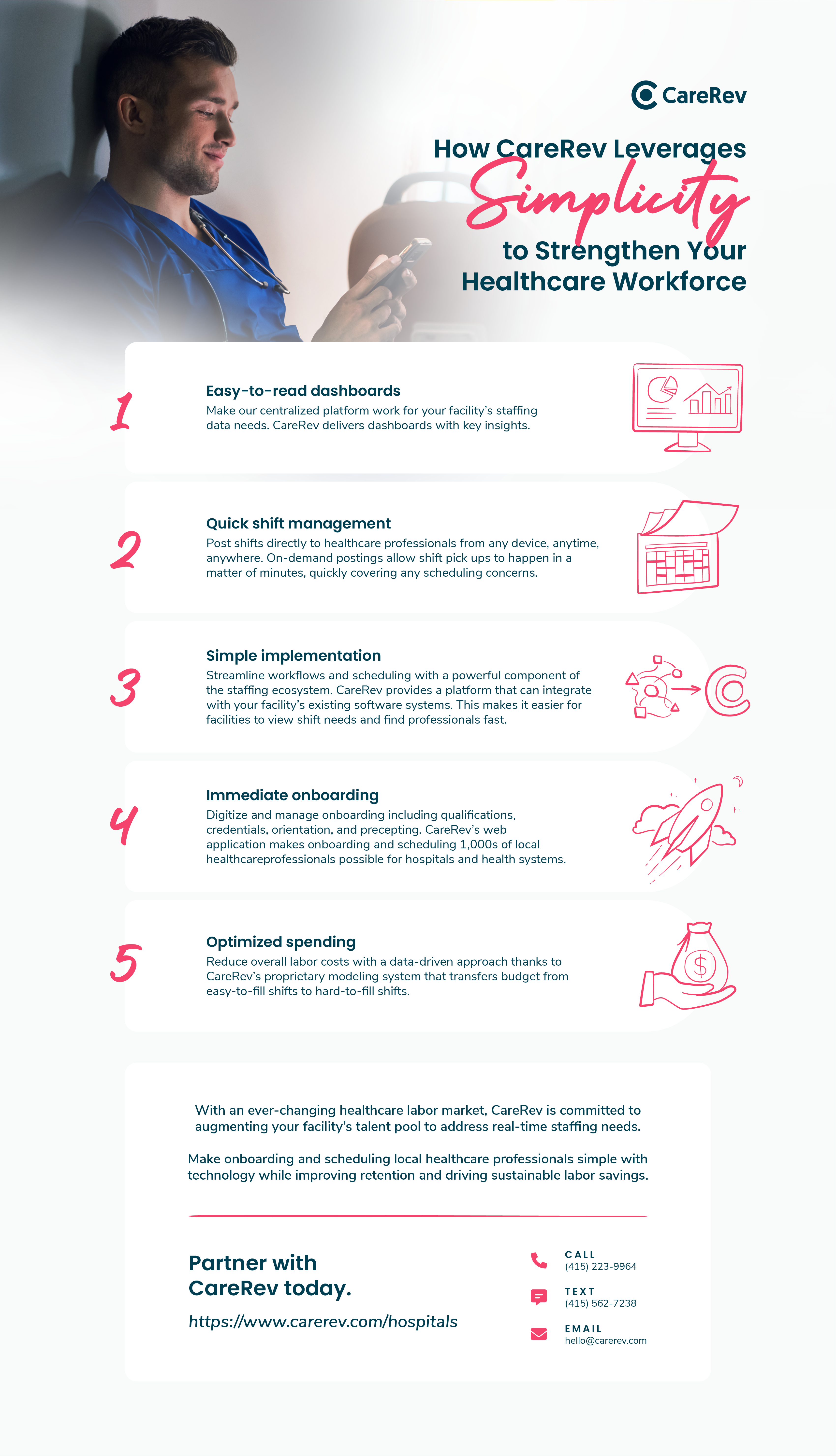 CareRev

How CareRev Leverages Simplicity to Strengthen Your Healthcare Workforce

1
Easy-to-read dashboards
Make our centralized platform work for your facility's staffing data needs. CareRev delivers dashboards with key insights.

2
Quick shift management
Post shifts directly to healthcare professionals from any device, anytime, anywhere. On-demand postings allow shift pick ups to happen in a matter of minutes, quickly covering any scheduling concerns.

3
Simple implementation
Streamline workflows and scheduling with a powerful component of the staffing ecosystem. CareRev provides a platform that can integrate with your facility's existing software systems. This makes it easier for facilities to view shift needs and find professionals fast.

4
Immediate onboarding
Digitize and manage onboarding including qualifications, credentials, orientation, and precepting. CareRev's web application makes onboarding and scheduling 1,000s of local healthcareprofessionals possible for hospitals and health systems.

5
Optimized spending
Reduce overall labor costs with a data-driven approach thanks to CareRev's proprietary modeling system that transfers budget from easy-to-fill shifts to hard-to-fill shifts.

With an ever-changing healthcare labor market, CareRev is committed to augmenting your facility's talent pool to address real-time staffing needs.

Make onboarding and scheduling local healthcare professionals simple with technology while improving retention and driving sustainable labor savings.

Partner with CareRev today.
https://www.carerev.com/hospitals

CALL
(415) 223-9964
TEXT
(415) 562-7238
EMAIL
hello@carerev.com