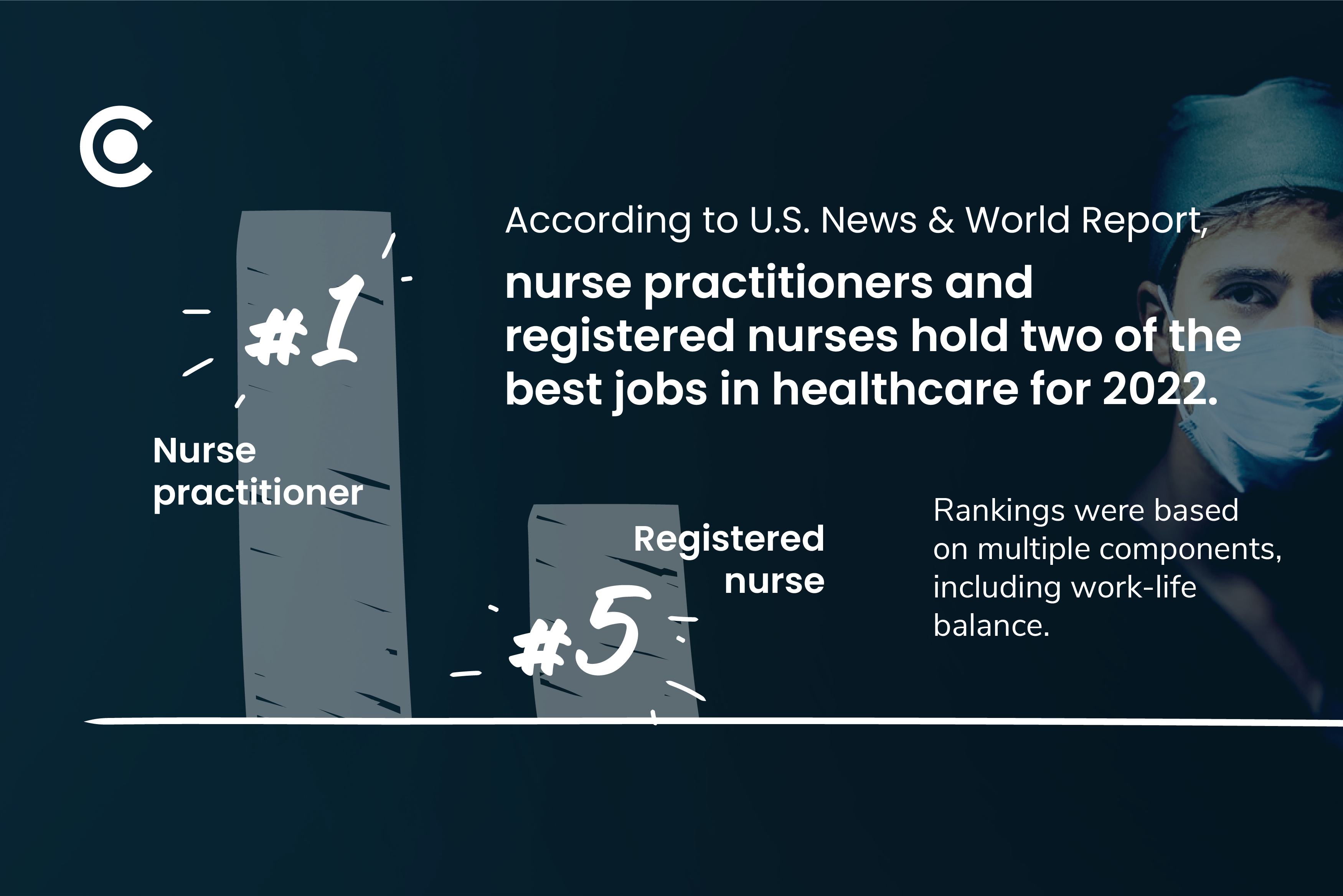 According to U.S. News & World Report,

nurse practitioners and registered nurses hold two of the best jobs in healthcare for 2022.

#1

Nurse practitioner

Registered nurse

#5

Rankings were based on multiple components, including work-life balance.