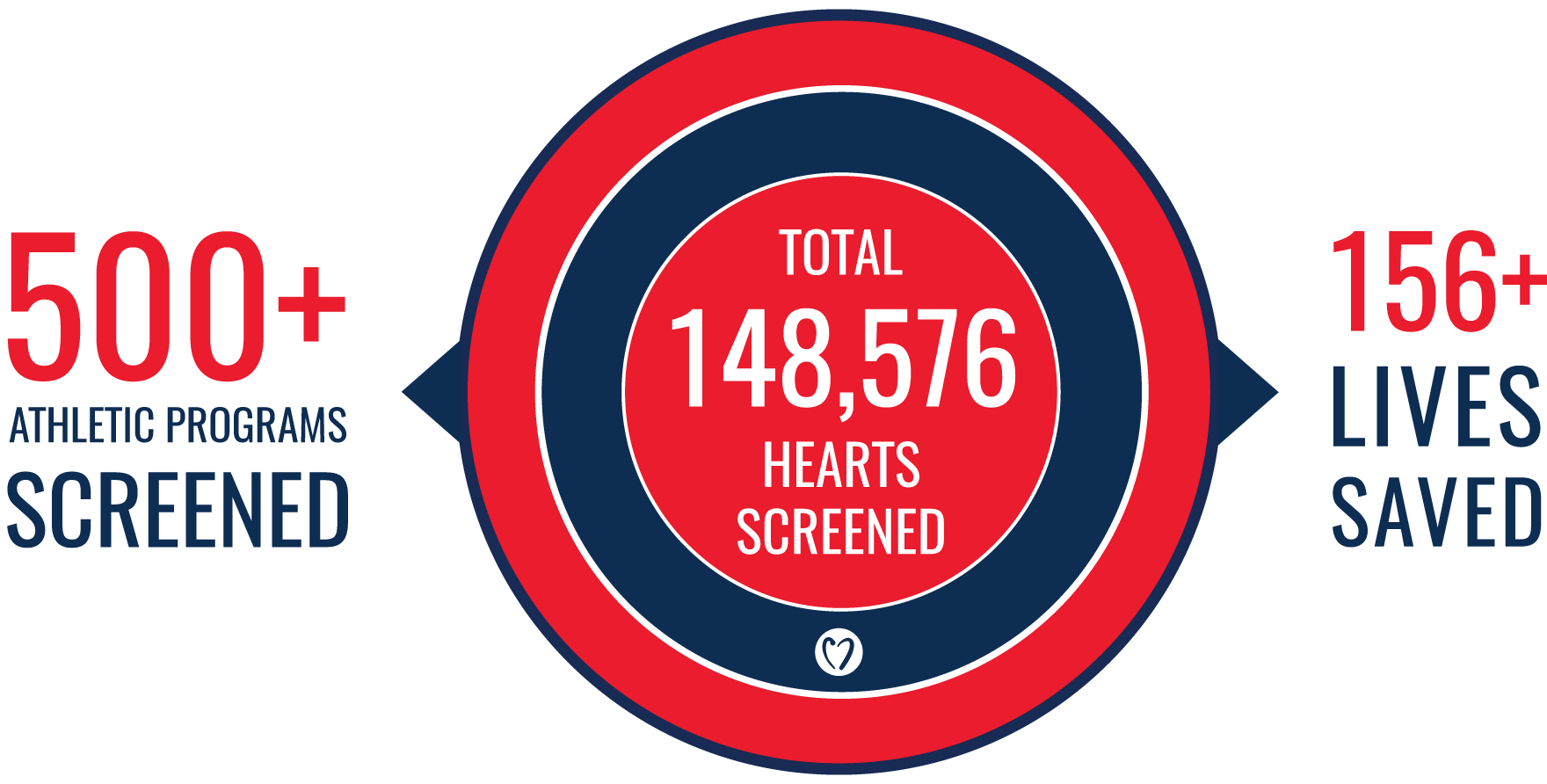 500+
ATHLETIC PROGRAMS
SCREENED

TOTAL
148,576
HEARTS
SCREENED

156+
LIVES
SAVED