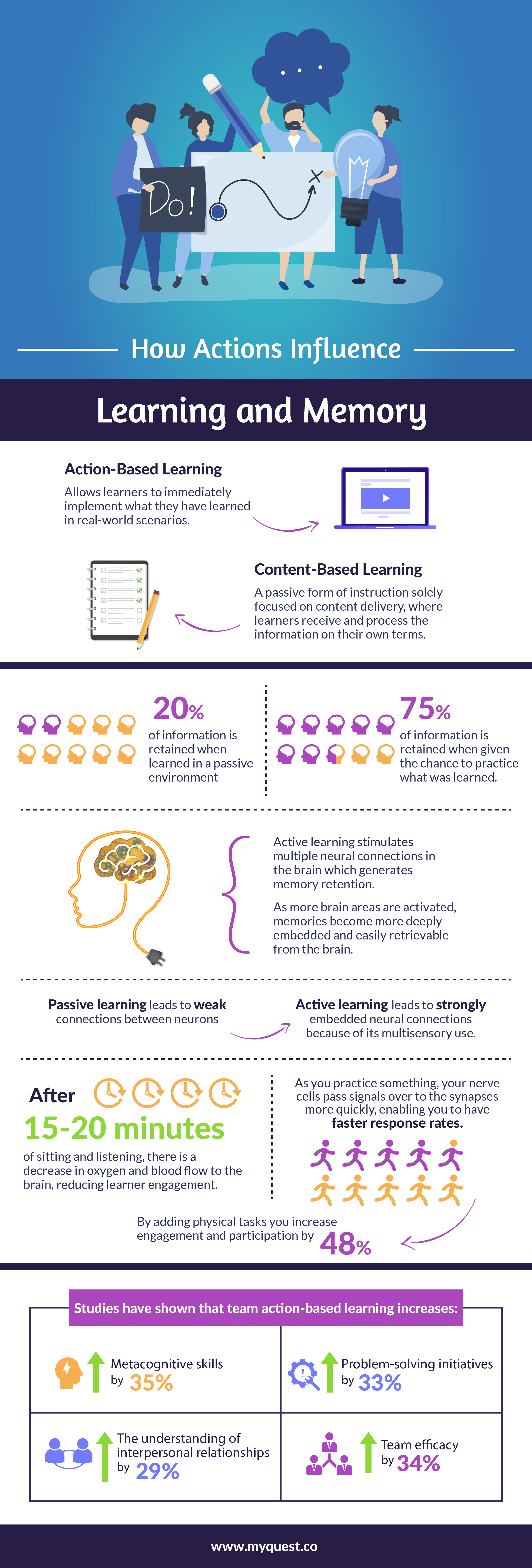 Do!

How Actions Influence

Learning and Memory

Action-Based Learning
Allows learners to immediately implement what they have learned in real-world scenarios.

Content-Based Learning
A passive form of instruction solely focused on content delivery, where learners receive and process the information on their own terms.

20%
of information is retained when learned in a passive environment

75%
of information is retained when given the chance to practice what was learned.

Active learning stimulates multiple neural connections in the brain which generates memory retention.

As more brain areas are activated, memories become more deeply embedded and easily retrievable from the brain.

Passive learning leads to weak connections between neurons

Active learning leads to strongly embedded neural connections because of its multisensory use.

After
15-20 minutes
of sitting and listening, there is a decrease in oxygen and blood flow to the brain, reducing learner engagement.

As you practice something, your nerve cells pass signals over to the synapses more quickly, enabling you to have faster response rates.

By adding physical tasks you increase engagement and participation by 48%

Studies have shown that team action-based learning increases:

Metacognitive skills by 35%

Problem-solving initiatives by 33%

The understanding of interpersonal relationships by 29%

Team efficacy by 34%

www.myquest.co