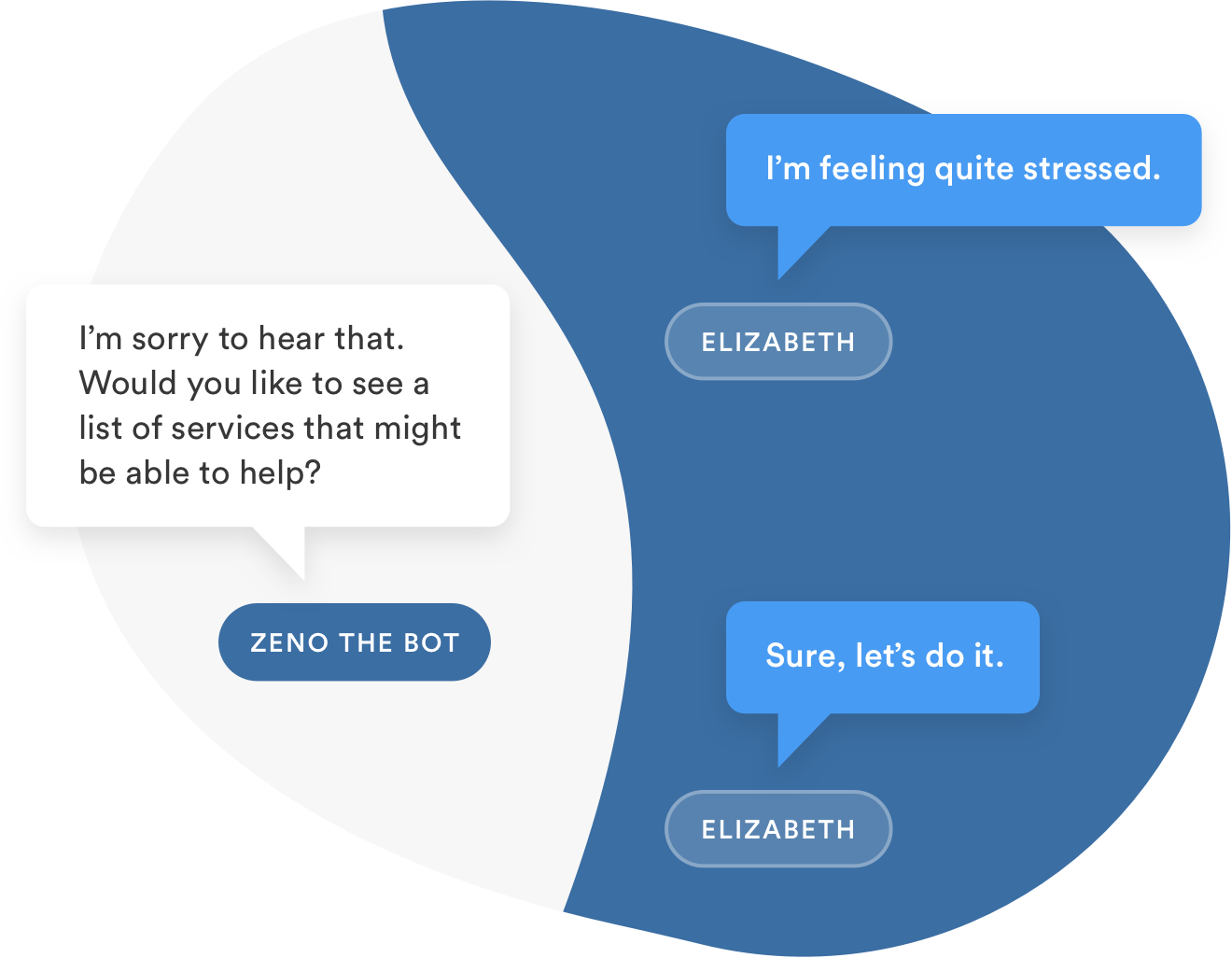 I'm feeling quite stressed.

ELIZABETH

I'm sorry to hear that. Would you like to see a list of services that might be able to help?

ZENO THE BOT

Sure, let's do it.

ELIZABETH