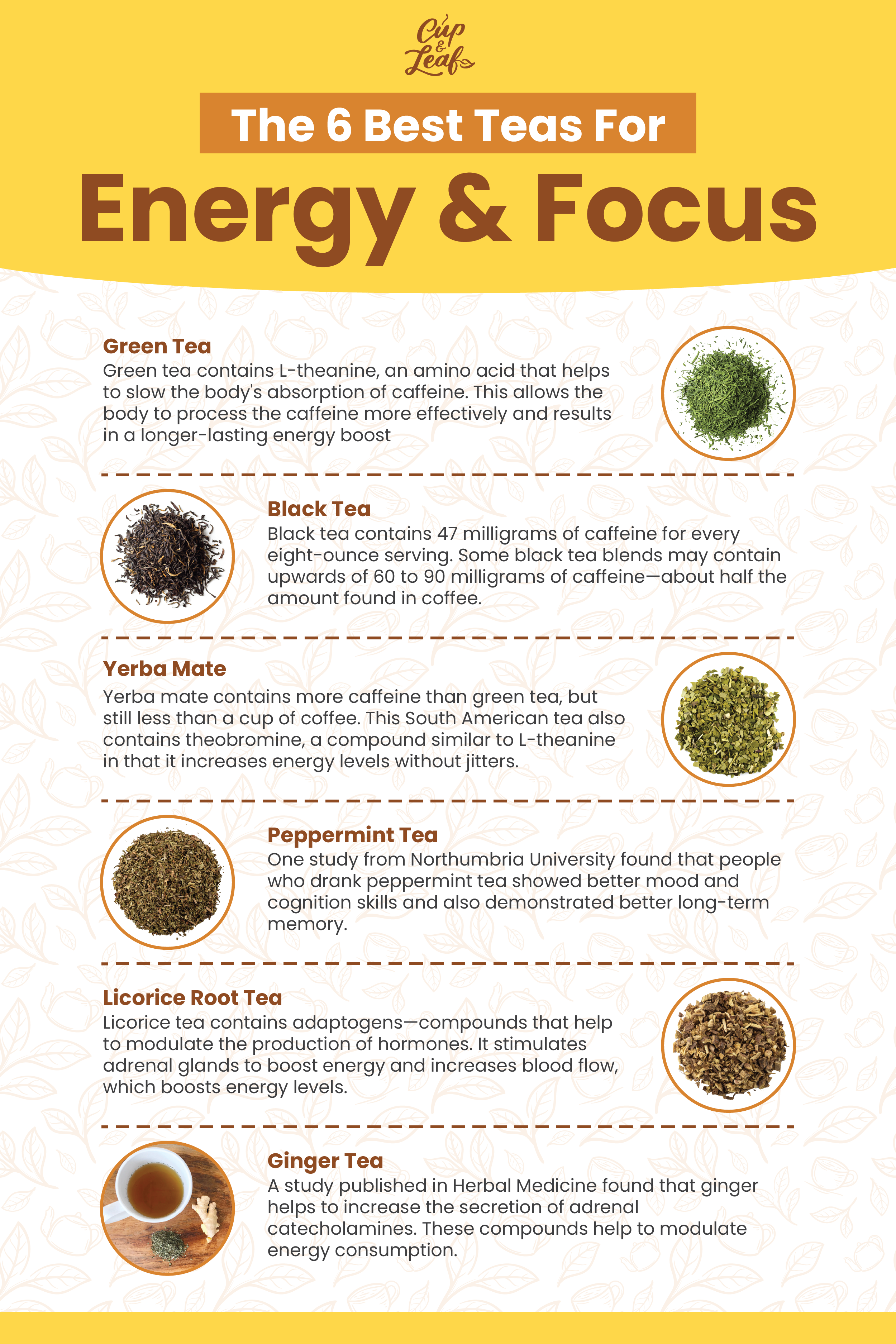 Cup & Leaf

The 6 Best Teas For

Energy & Focus

Green Tea
Green tea contains L-theanine, an amino acid that helps to slow the body's absorption of caffeine. This allows the body to process the caffeine more effectively and results in a longer-lasting energy boost

Black Tea
Black tea contains 47 milligrams of caffeine for every eight-ounce serving. Some black tea blends may contain upwards of 60 to 90 milligrams of caffeine—about half the amount found in coffee.

Yerba Mate
Yerba mate contains more caffeine than green tea, but still less than a cup of coffee. This South American tea also contains theobromine, a compound similar to L-theanine in that it increases energy levels without jitters.

Peppermint Tea
One study from Northumbria University found that people who drank peppermint tea showed better mood and cognition skills and also demonstrated better long-term memory.

Licorice Root Tea
Licorice tea contains adaptogens—compounds that help to modulate the production of hormones. It stimulates adrenal glands to boost energy and increases blood flow, which boosts energy levels.

Ginger Tea
A study published in Herbal Medicine found that ginger helps to increase the secretion of adrenal catecholamines. These compounds help to modulate energy consumption.