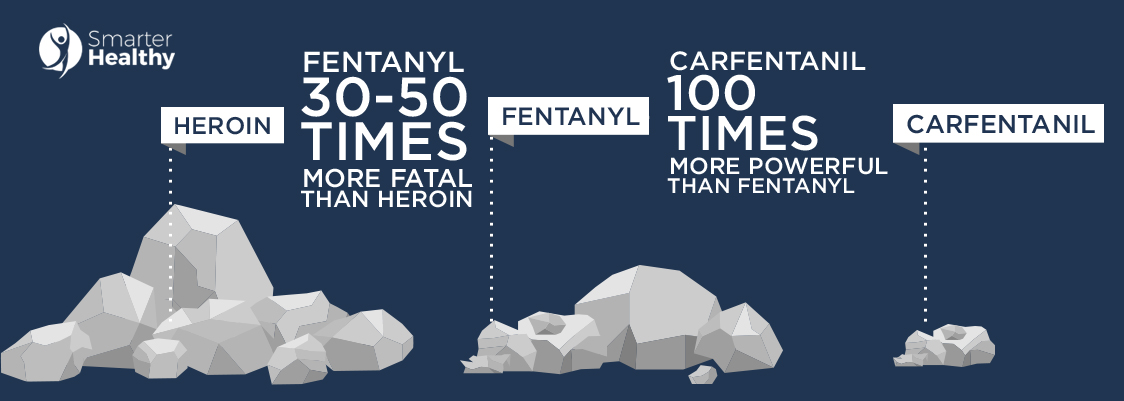 Smarter Healthy

HEROIN

FENTANYL 30-50 TIMES MORE FATAL THAN HEROIN

FENTANYL

CARFENTANIL 100 TIMES MORE POWERFUL THAN FENTANYL

CARFENTANIL