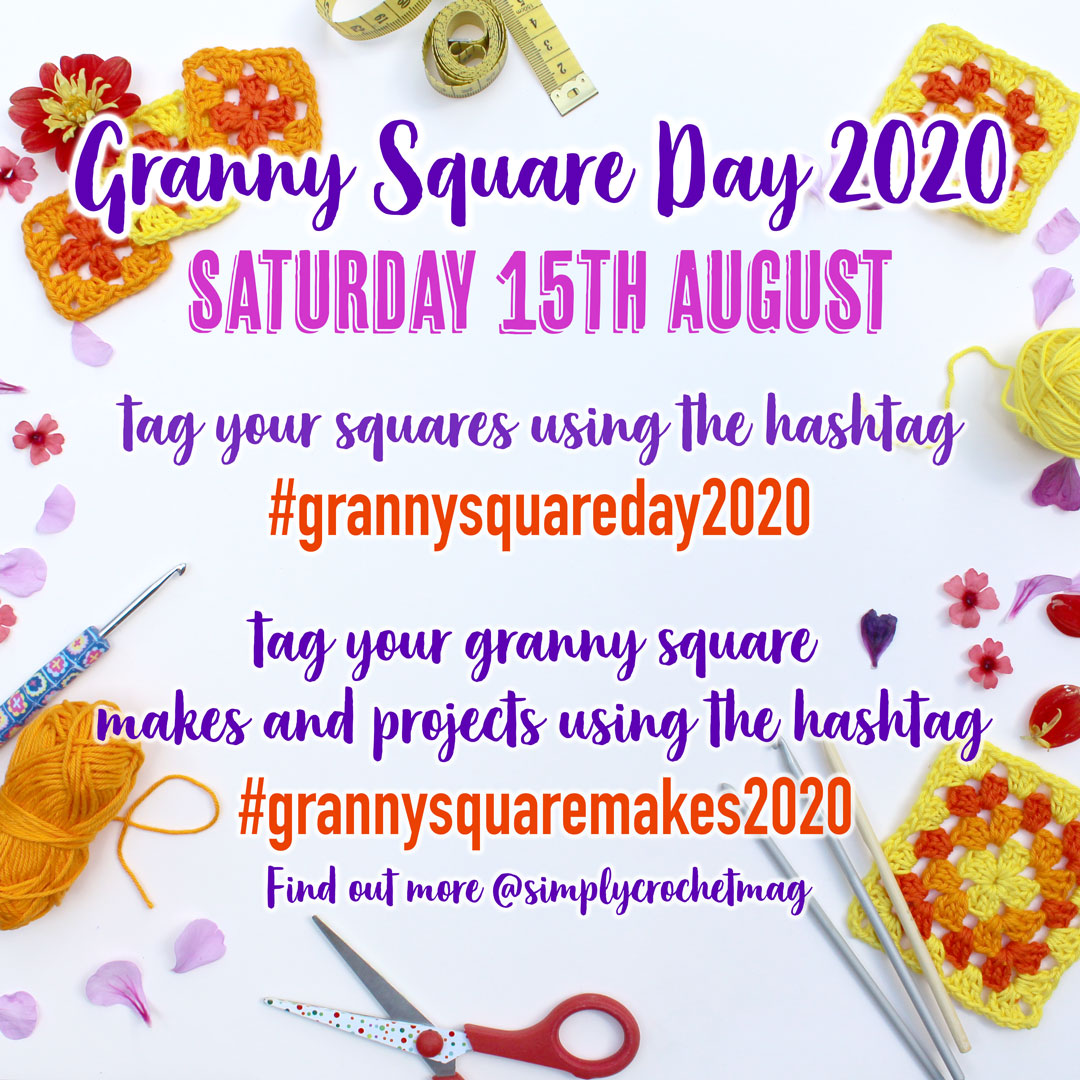 Granny Square Day 2020

SATURDAY 15TH AUGUST

tag your squares using the hashtag
#grannysquareday2020

tag your granny square makes and projects using the hashtag
#grannysquaremakes2020

Find out more @simplycrochetmag