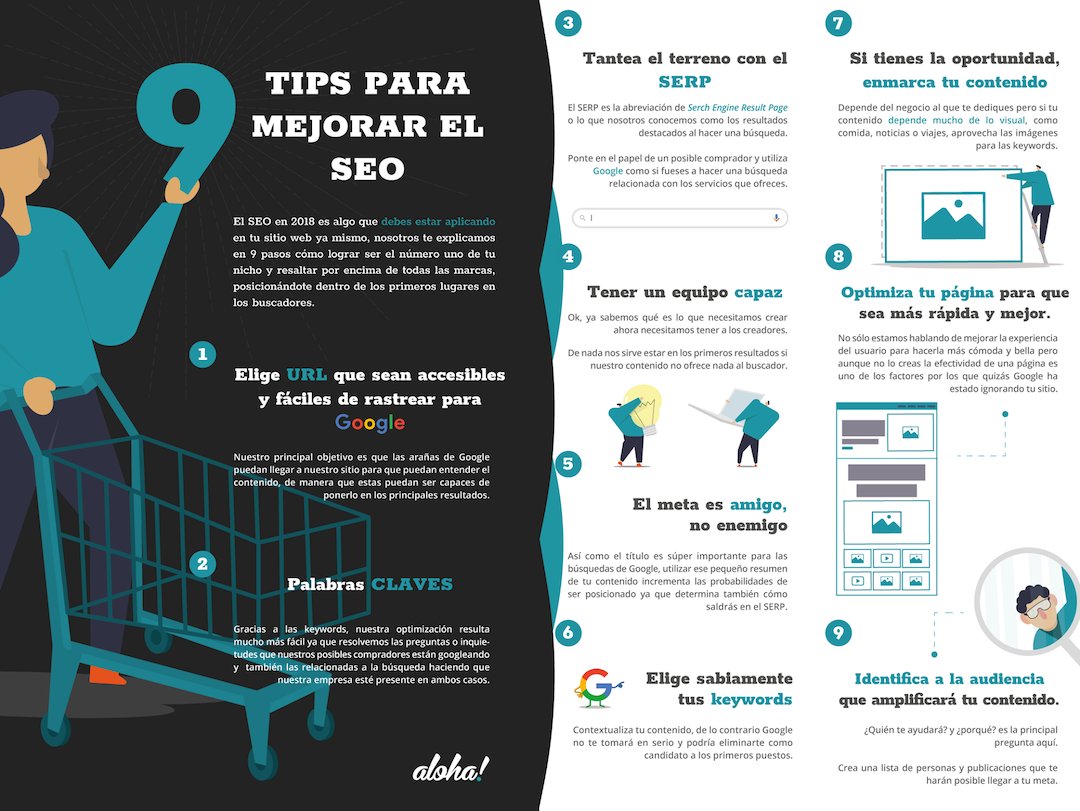 9

TIPS PARA MEJORAR EL SEO

El SEO en 2018 es algo que debes estar aplicando en tu sitio web ya mismo, nosotros te explicamos en 9 pasos cómo lograr ser el número uno de tu nicho y resaltar por encima de todas las marcas, posicionándote dentro de los primeros lugares en los buscadores.

1

Elige URL que sean accesibles y fáciles de rastrear para Google

Nuestro principal objetivo es que las arañas de Google puedan llegar a nuestro sitio para que puedan entender el contenido, de manera que estas puedan ser capaces de ponerlo en los principales resultados.

2

Palabras CLAVES

Gracias a las keywords, nuestra optimización resulta mucho más fácil ya que resolvemos las preguntas o inquietudes que nuestros posibles compradores están googleando y también las relacionadas a la búsqueda haciendo que nuestra empresa esté presente en ambos casos.

aloha!

3

Tantea el terreno con el SERP

El SERP es la abreviación de Serch Engine Result Page o lo que nosotros conocemos como los resultados destacados al hacer una búsqueda.

Ponte en el papel de un posible comprador y utiliza Google como si fueses a hacer una búsqueda relacionada con los servicios que ofreces.

4

Tener un equipo capaz

Ok, ya sabemos qué es lo que necesitamos crear ahora necesitamos tener a los creadores.

De nada nos sirve estar en los primeros resultados si nuestro contenido no ofrece nada al buscador.

5

El meta es amigo, no enemigo

Así como el título es súper importante para las búsquedas de Google, utilizar ese pequeño resumen de tu contenido incrementa las probabilidades de ser posicionado ya que determina también cómo saldrás en el SERP.

6

Elige sabiamente tus keywords

Contextualiza tu contenido, de lo contrario Google no te tomará en serio y podría eliminarte como candidato a los primeros puestos.

7

Si tienes la oportunidad, enmarca tu contenido

Depende del negocio al que te dediques pero si tu contenido depende mucho de lo visual, como comida, noticias o viajes, aprovecha las imágenes para las keywords.

8

Optimiza tu página para que sea más rápida y mejor.

No sólo estamos hablando de mejorar la experiencia del usuario para hacerla más cómoda y bella pero aunque no lo creas la efectividad de una página es uno de los factores por los que quizás Google ha estado ignorando tu sitio.

9

Identifica a la audiencia que amplificará tu contenido.

¿Quién te ayudará? y ¿porqué? es la principal pregunta aquí.

Crea una lista de personas y publicaciones que te harán posible llegar a tu meta.