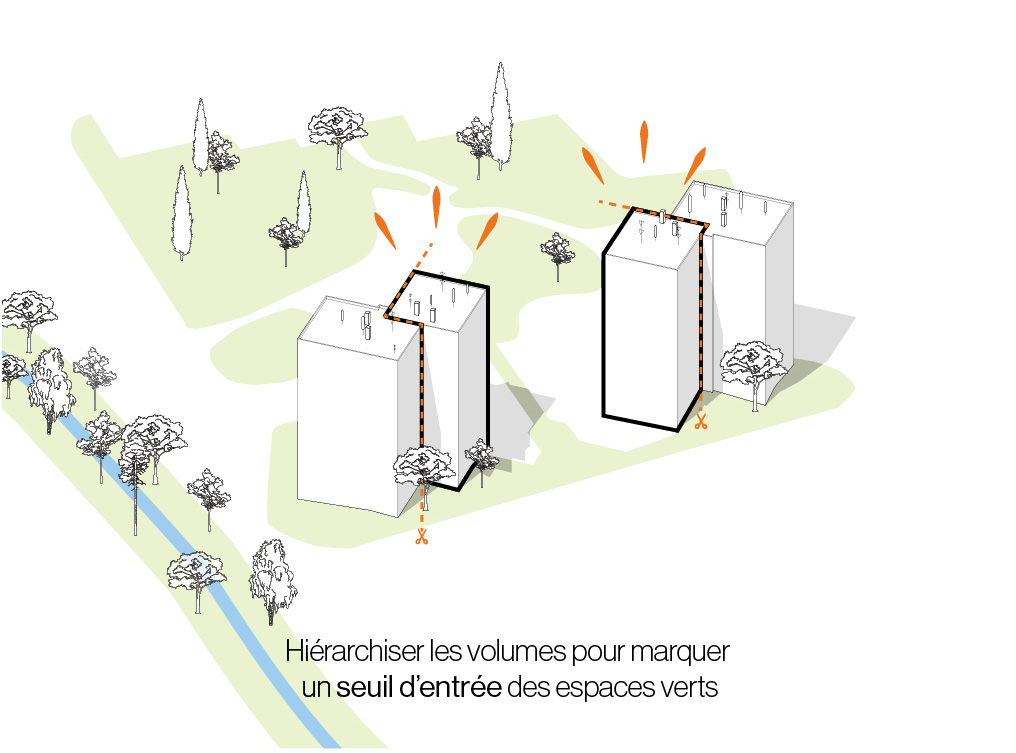 Hiérarchiser les volumes pour marquer un seuil d'entrée des espaces verts